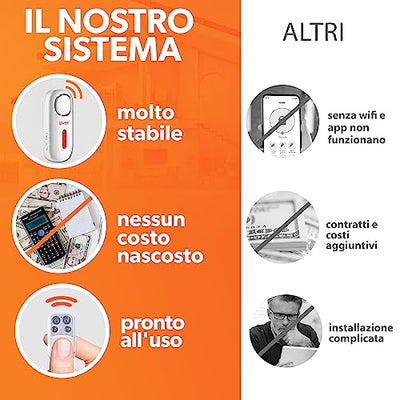 IL NOSTRO SISTEMA

molto stabile

nessun costo nascosto

pronto all'uso

ALTRI

senza wifi e app non funzionano

contratti e costi aggiuntivi

installazione complicata